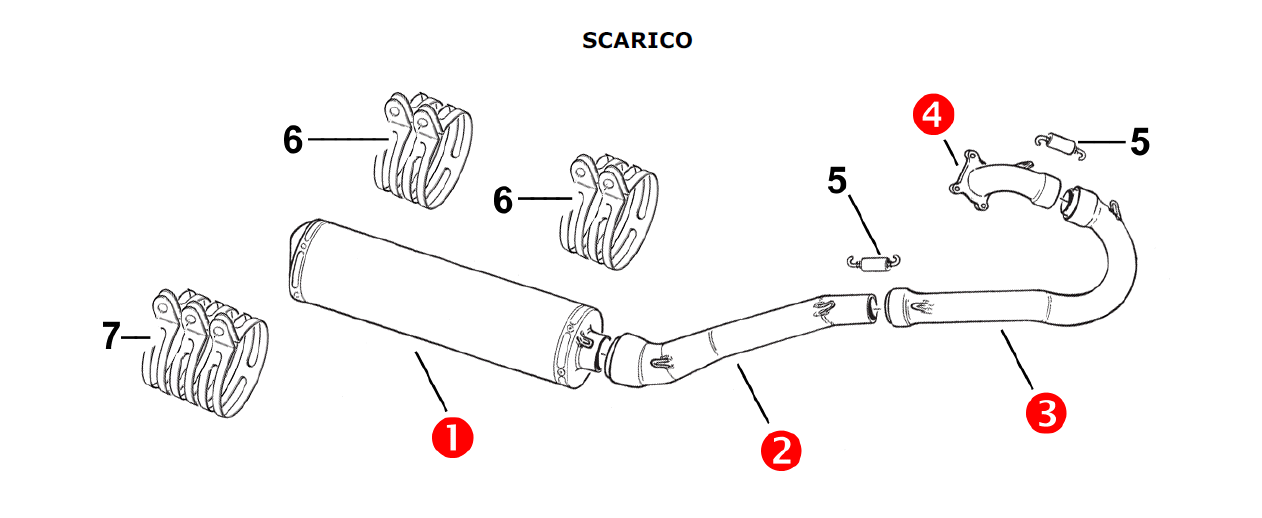 SCARICO

6

6

4

5

5

7

1

2

3