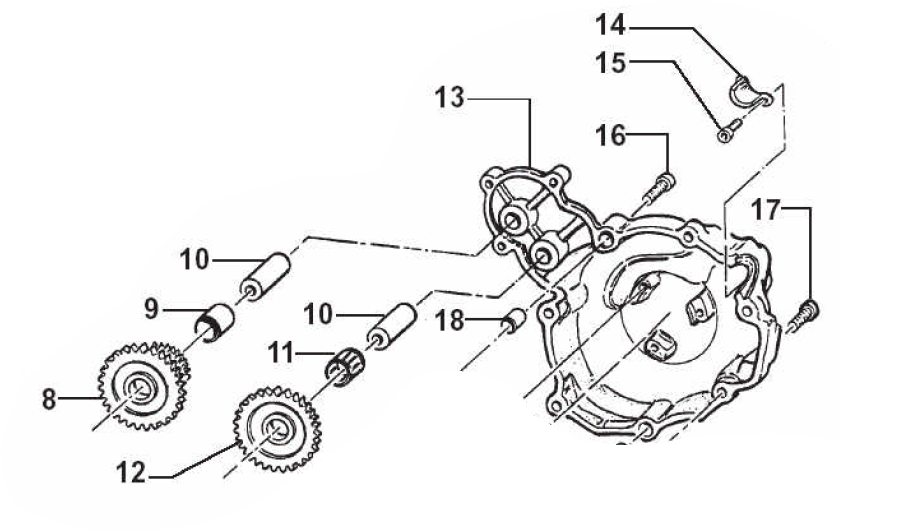 14
15
13
16
17
10
9
10
18
11
8
12