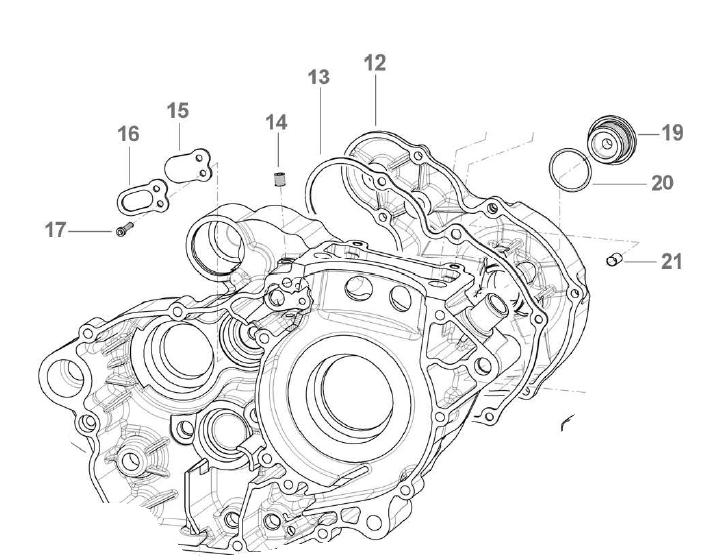 12
13
15
14
16
19
20
17
21