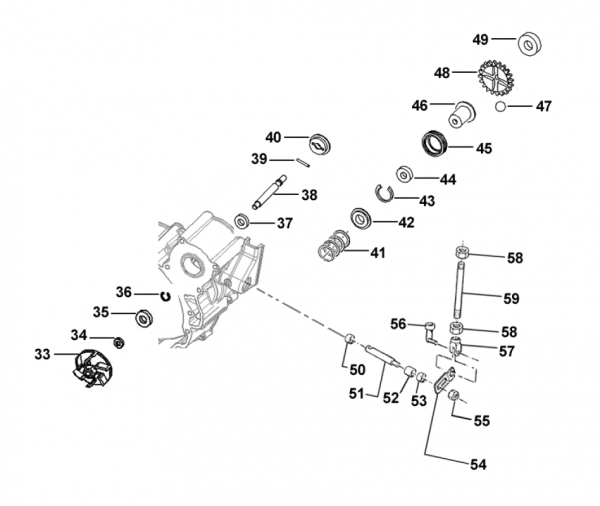 49
48
46
47
40
45
39
44
38
43
37
42
41
58
36
59
35
56
58
34
57
33
50
51
52
53
55
54