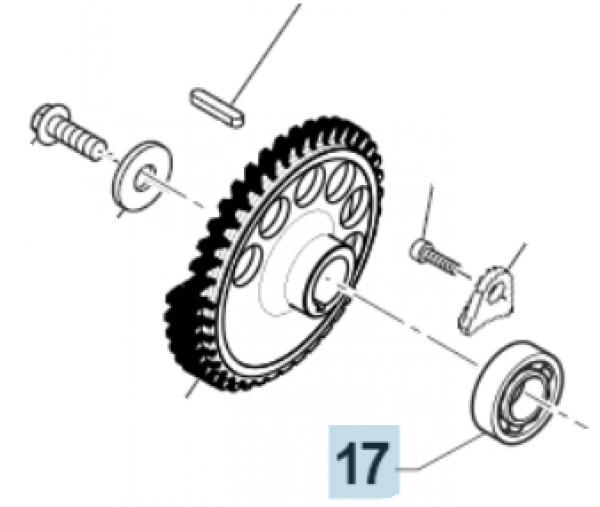 17