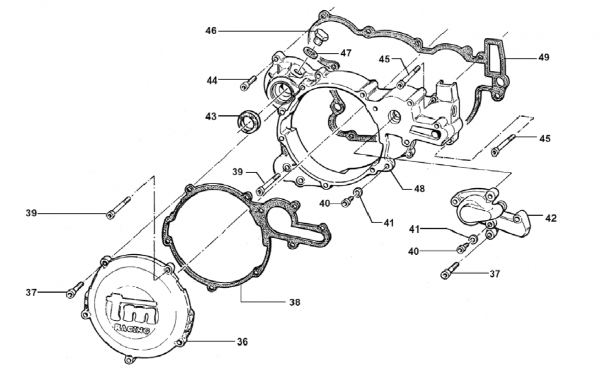 46
47
45
49
44
43
45
39
48
40
41
42
39
41
40
37
37
38
tm
RACING
36