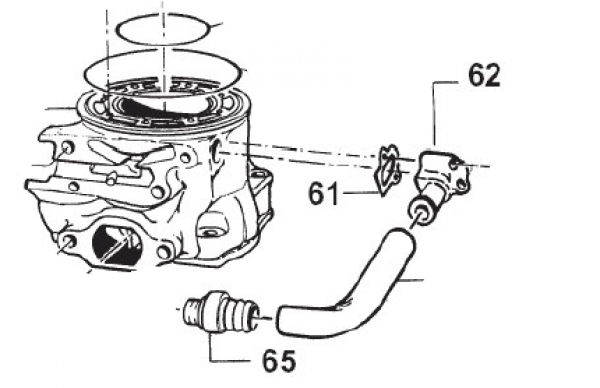 62

61

65