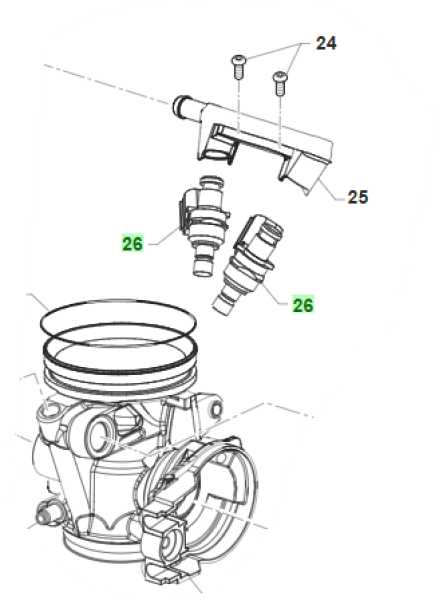 24

25

26

26