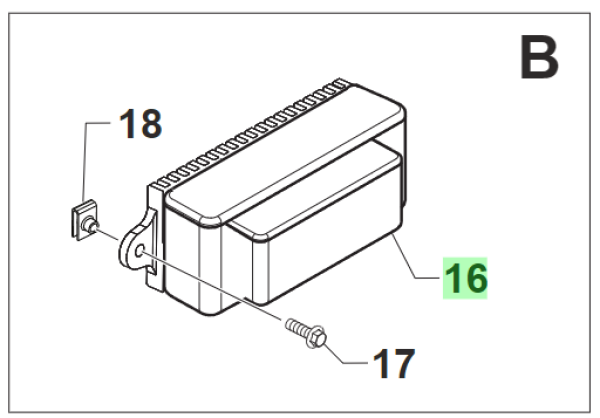 B

18

16

17