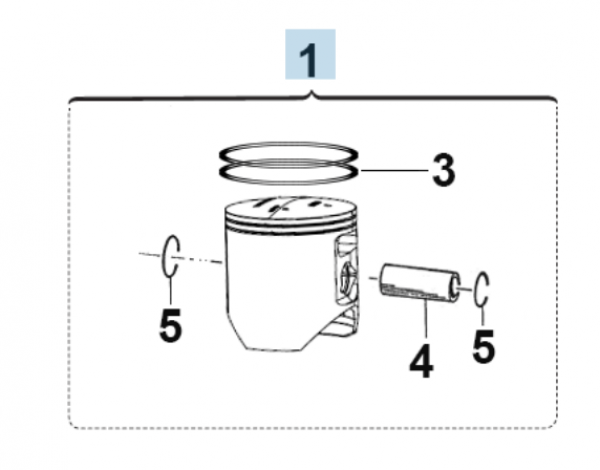 1

3

5

4

5