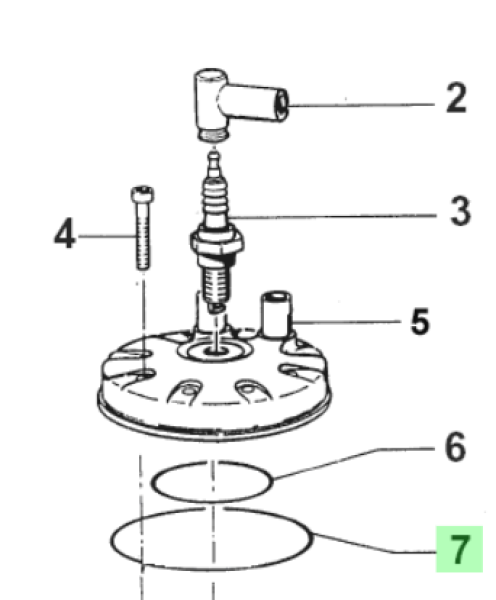 2
3
4
5
6
7