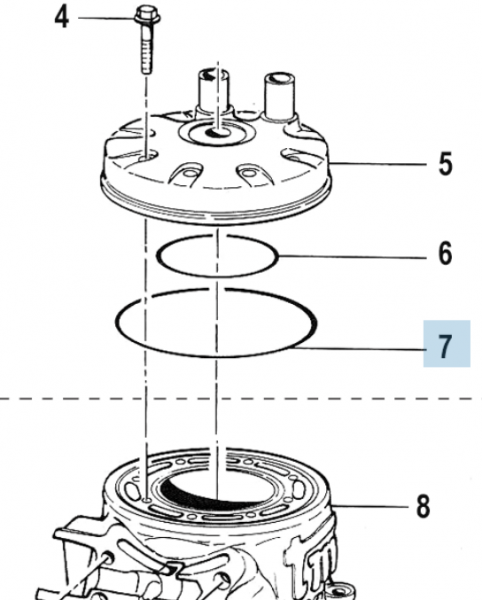 4
5
6
7
8
tm