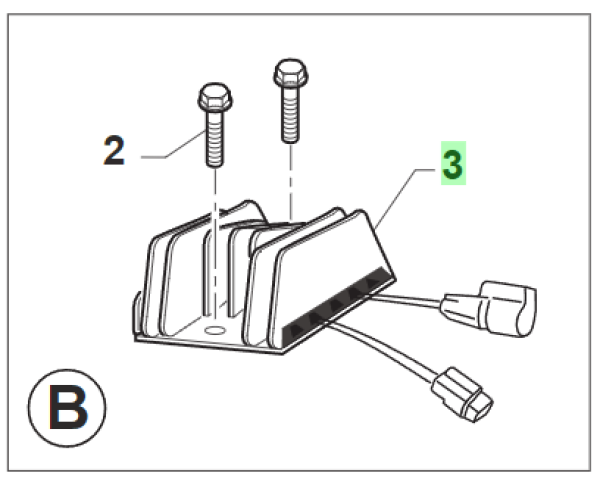 2

3

B