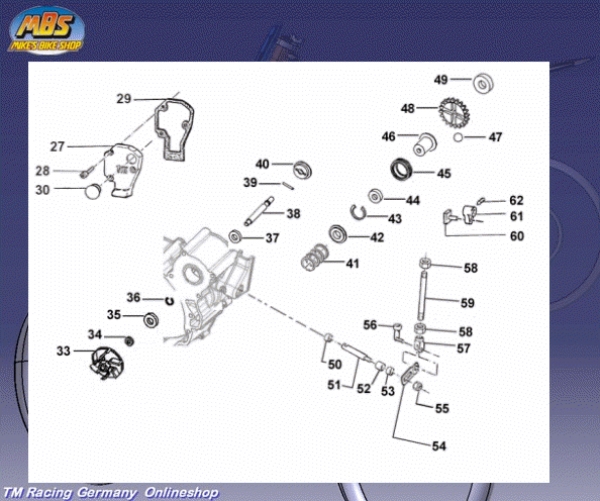 MBS
MIKE'S BIKE SHOP

29
27
28
30
40
39
38
37
36
35
34
33
49
48
46
47
45
44
43
42
41
62
61
60
58
59
56
58
57
50
51
52
53
55
54

TM Racing Germany Onlineshop