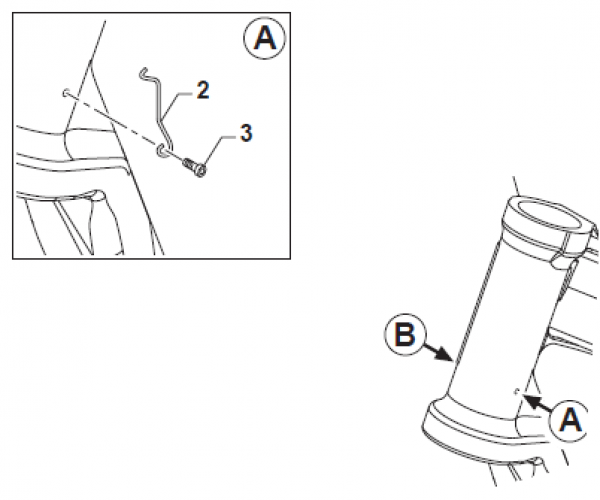 A
2
3
B
A