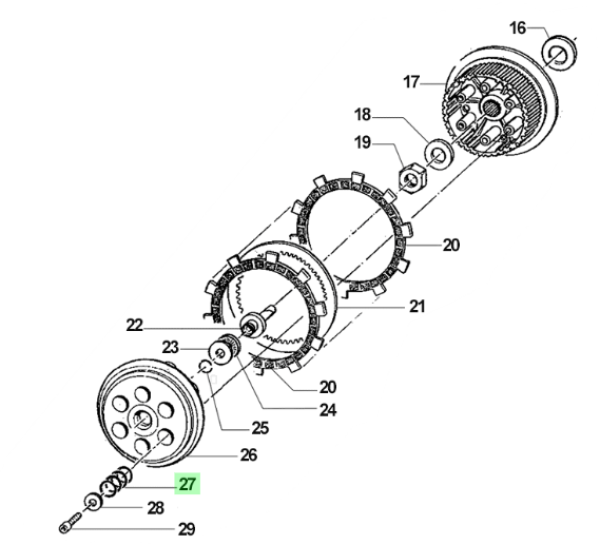 16
17
18
19
20
21
22
23
20
24
25
26
27
28
29