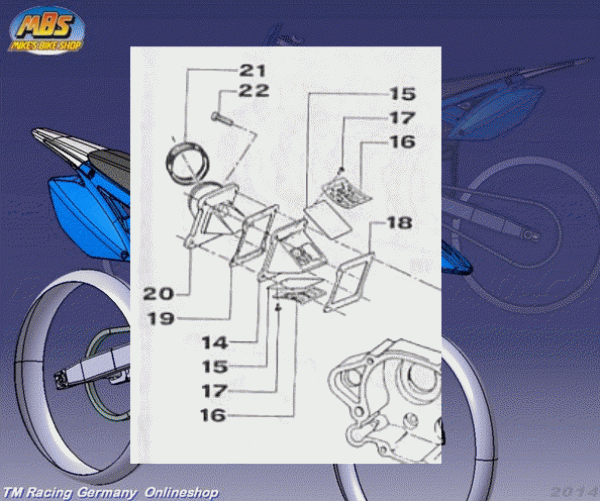 MBS
MIKE'S BIKE SHOP

21
22
15
17
16
18
20
19
14
15
17
16

TM Racing Germany Onlineshop
2014