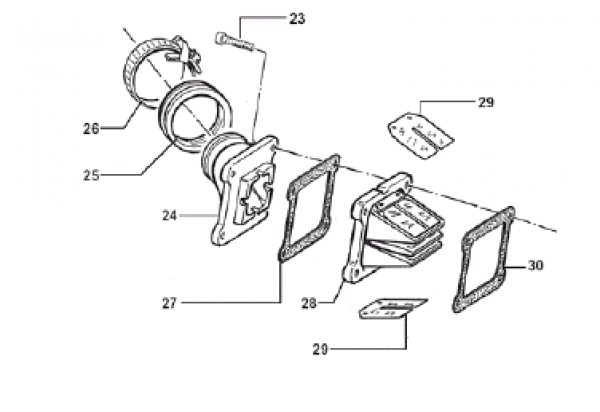 23
29
26
25
24
30
27
28
29