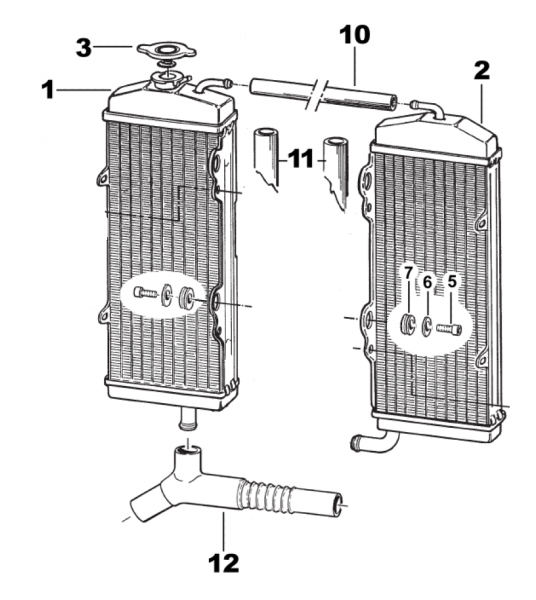 3
10
1
2
11
7
6
5
12