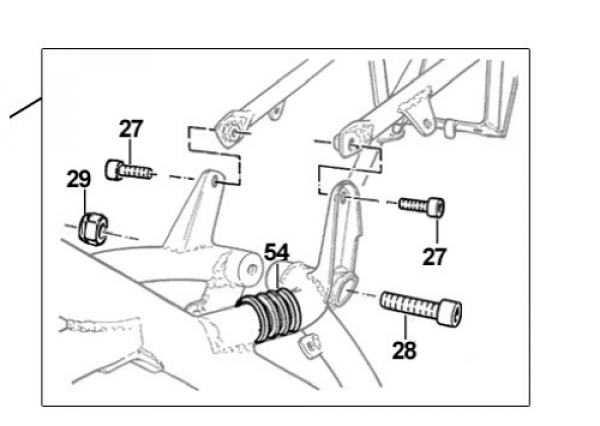 27
29
54
27
28