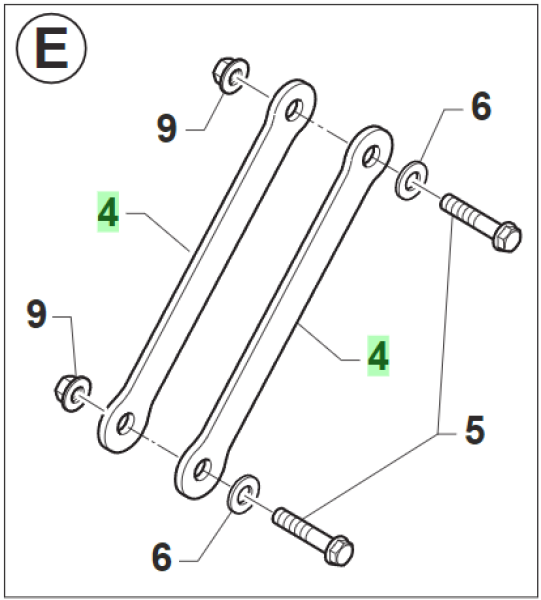 E

9

6

4

9

4

5

6