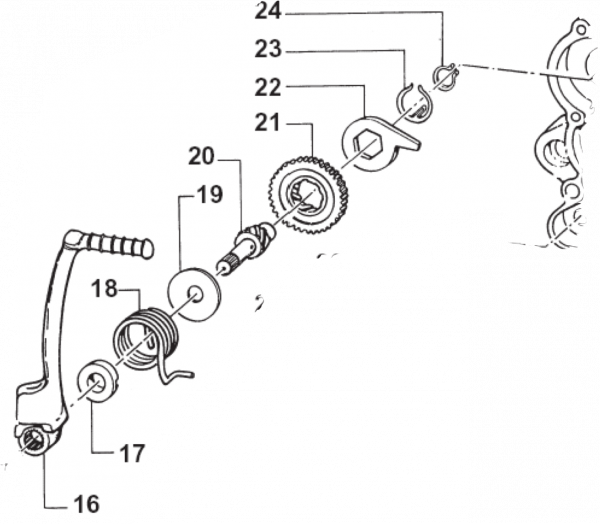 24
23
22
21
20
19
18
17
16