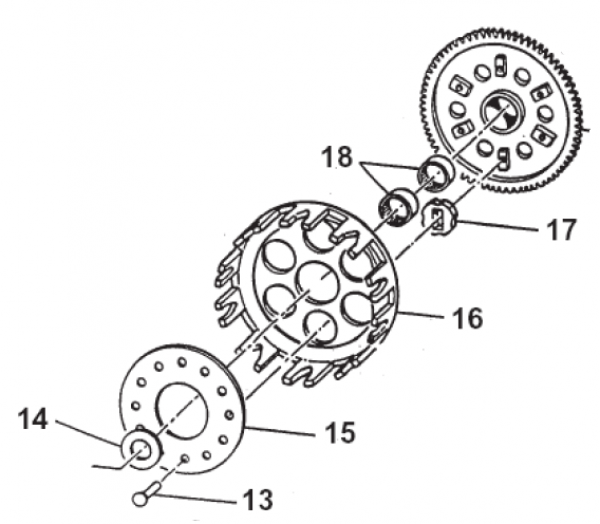 18
17
16
14
15
13