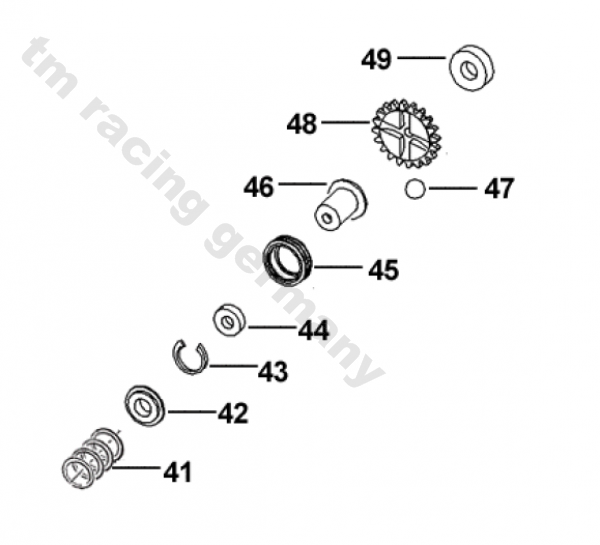 tm racing germany

49
48
46
47
45
44
43
42
41