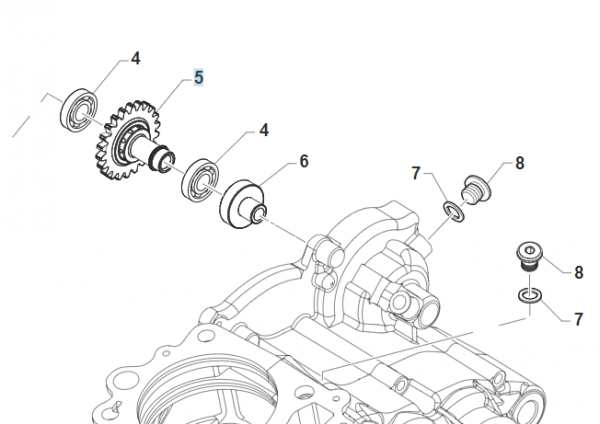 4
5
4
6
7
8
8
7