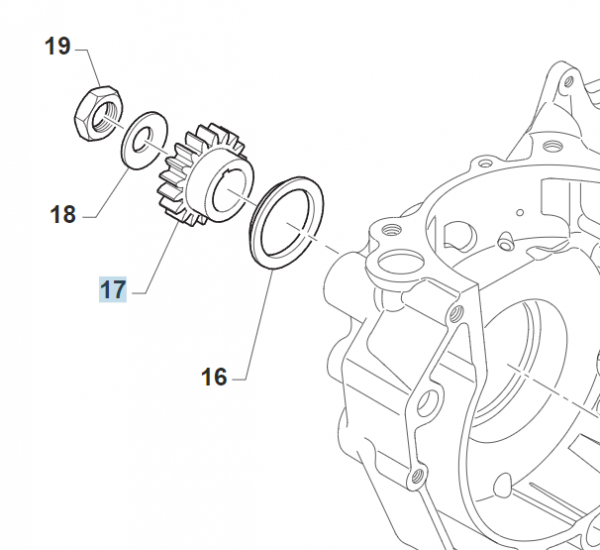 19

18

17

16