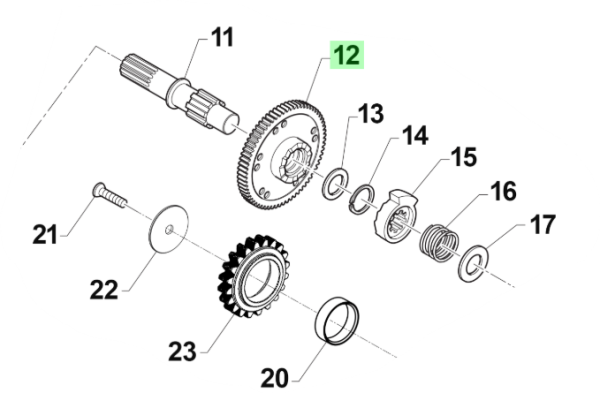 11
12
13
14
15
16
17
21
22
23
20