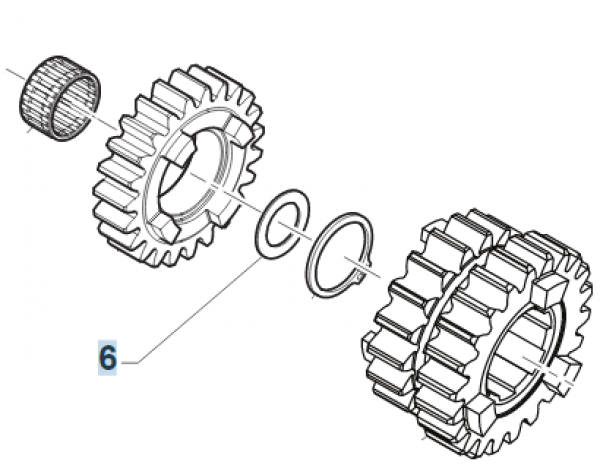 6