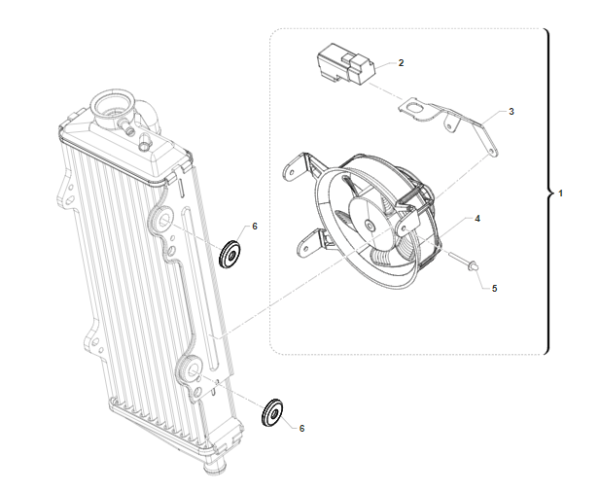 2
3
1
6
4
5
6