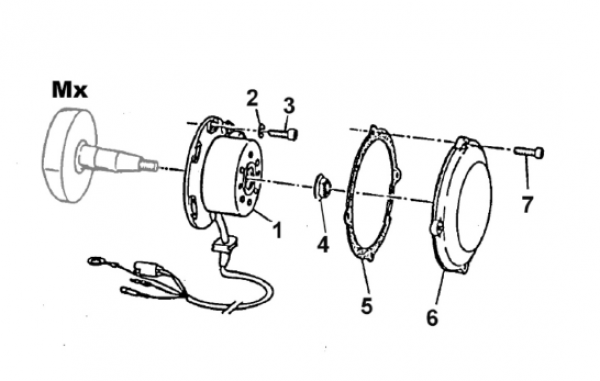 Mx
2
3
1
4
5
6
7