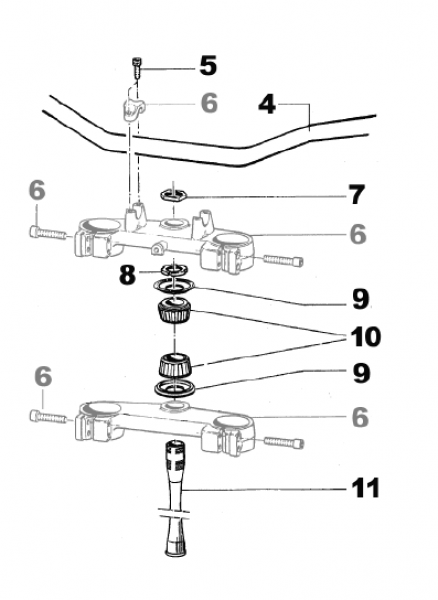 5
6
4
6
7
6
8
9
10
6
9
6
11