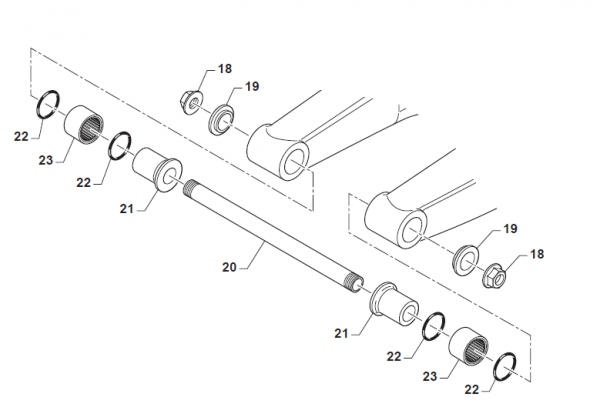 18
19
22
23
22
21
20
19
18
21
22
23
22