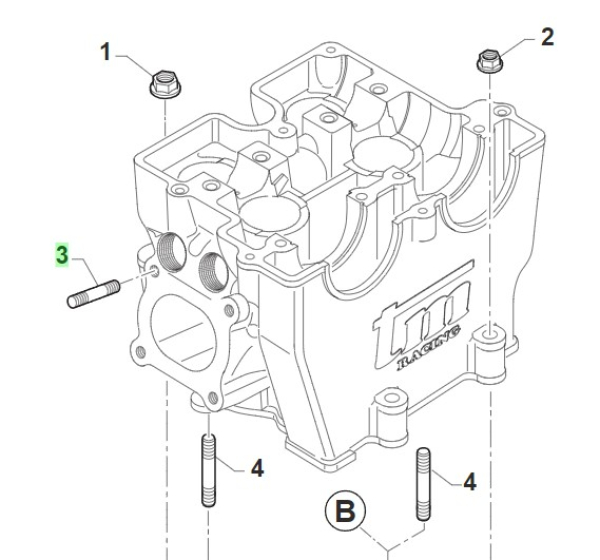 1
2
3
tm
RACING
4
4
B