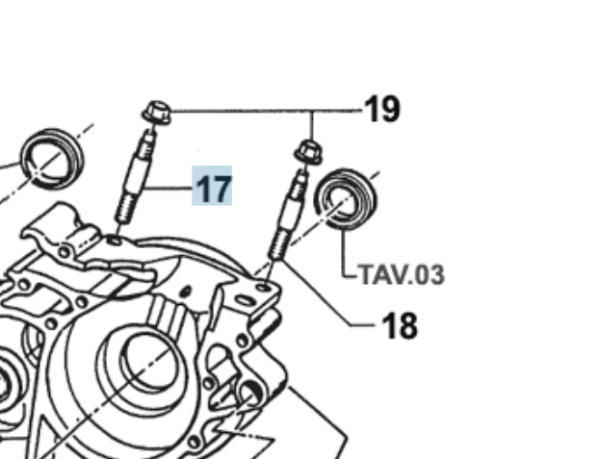 19
17
TAV.03
18