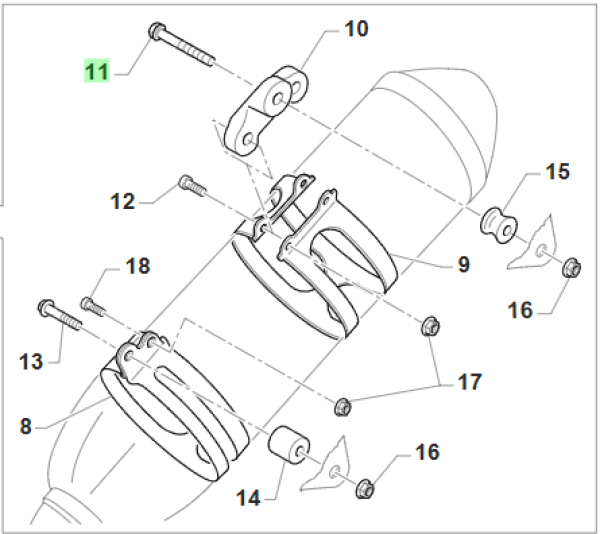 10
11
15
12
9
18
16
13
17
8
16
14