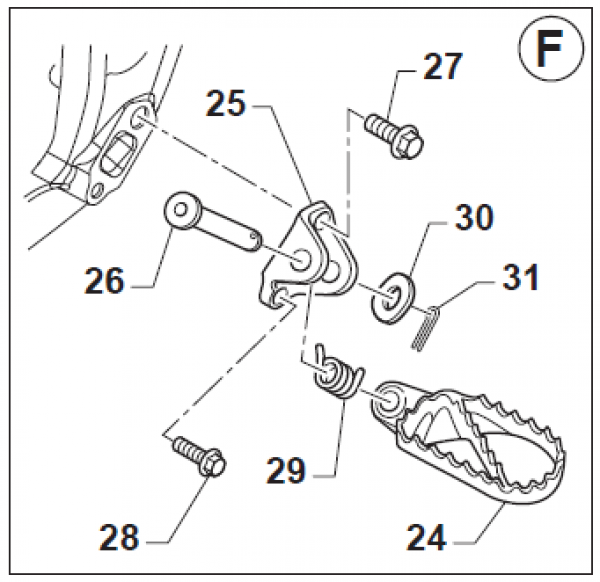 F

27

25

30

26

31

29

28

24