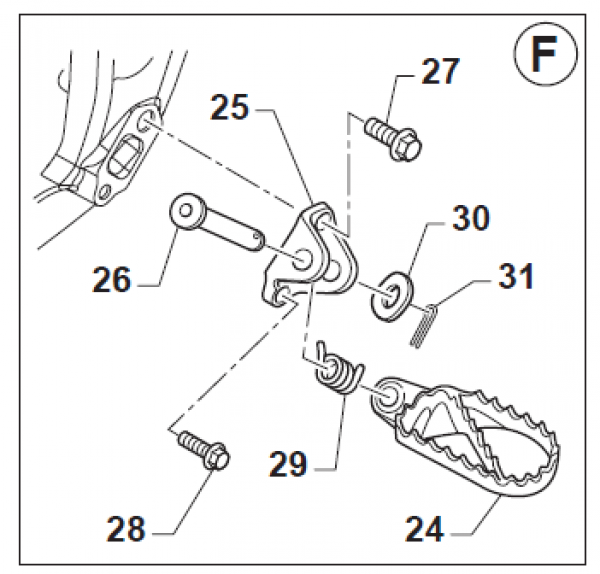 F

27

25

30

26

31

29

28

24