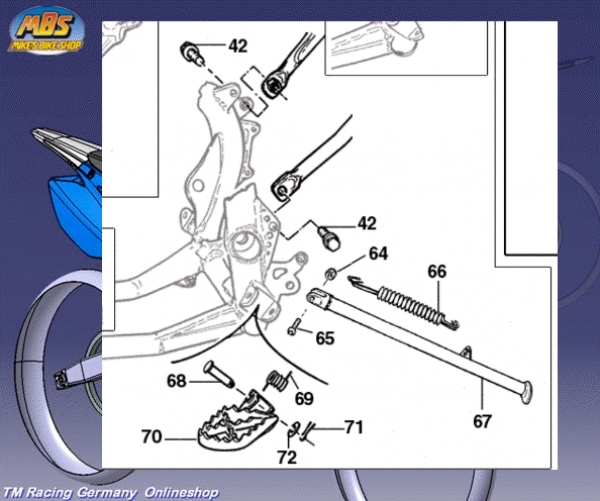 MBS
MIKE'S BIKE SHOP

42
42
64
66
65
68
69
67
70
71
72

TM Racing Germany Onlineshop