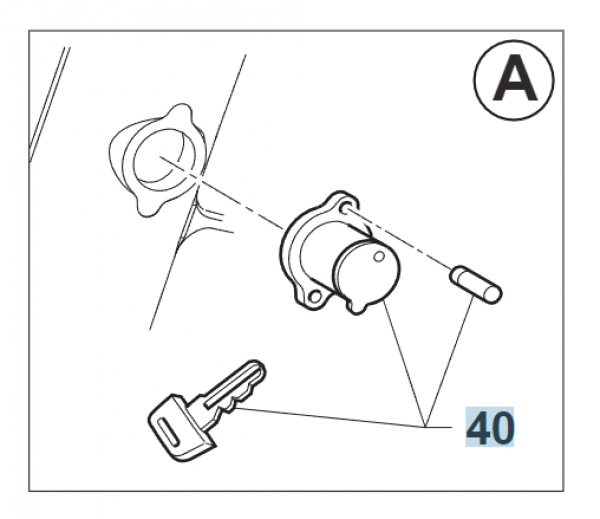 A

40