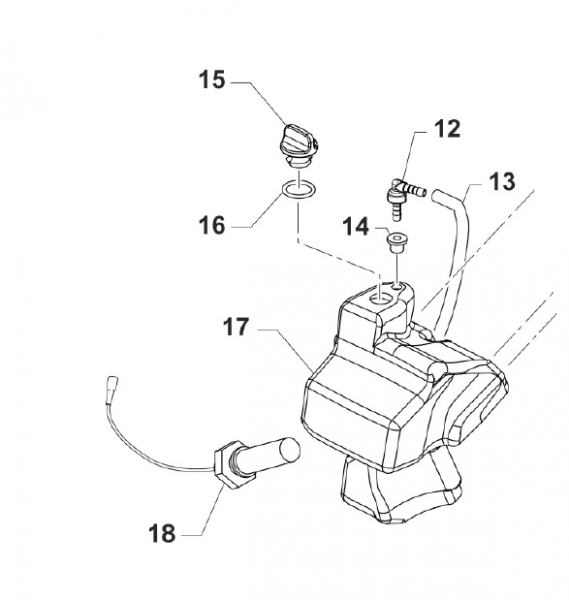 15
12
13
16
14
17
18