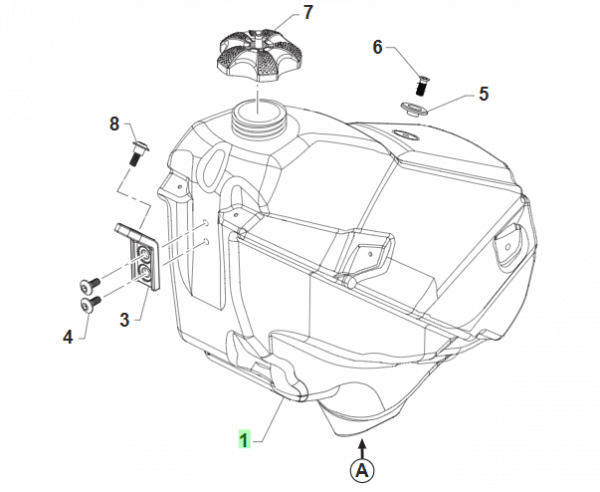 7
6
5
8
3
4
1
A