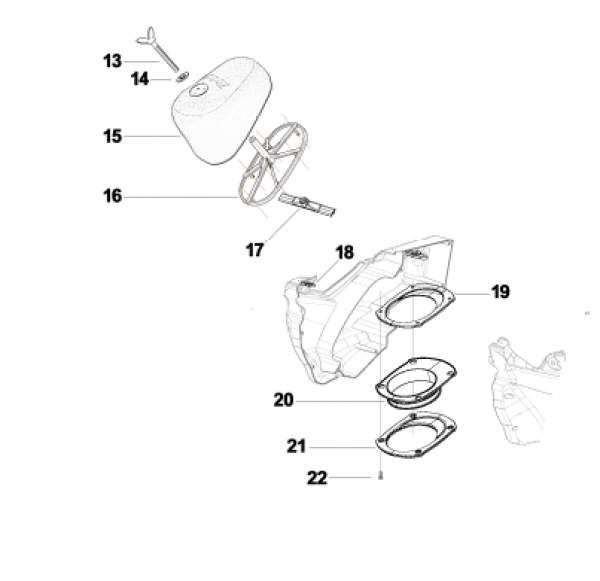 13
14
15
16
17
18
19
20
21
22