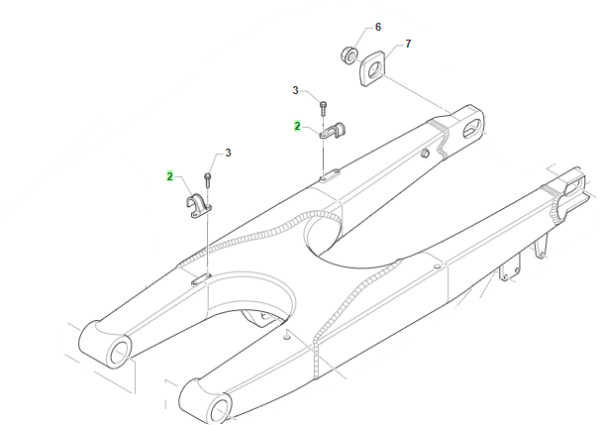 6
7
3
2
3
2