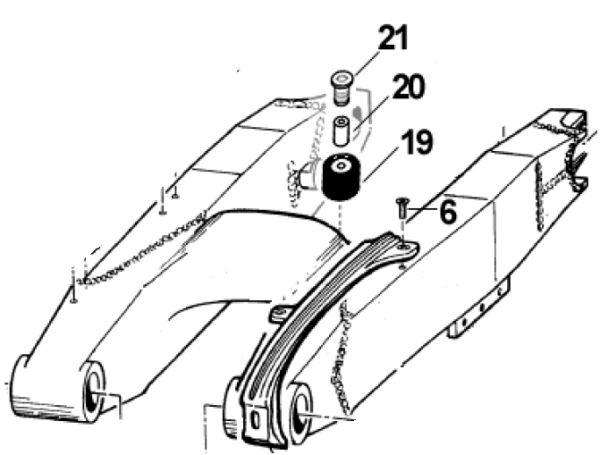 21
20
19
6