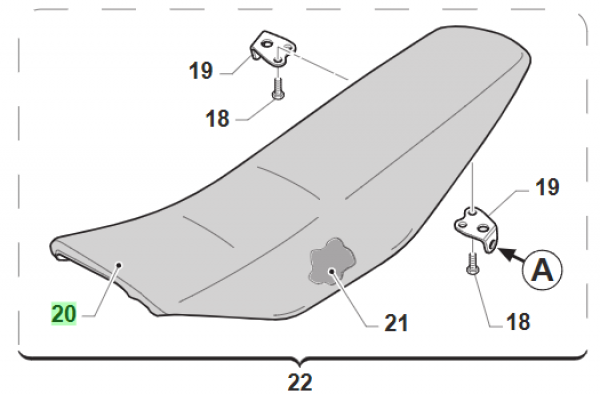 19
18
19
A
20
21
18
22