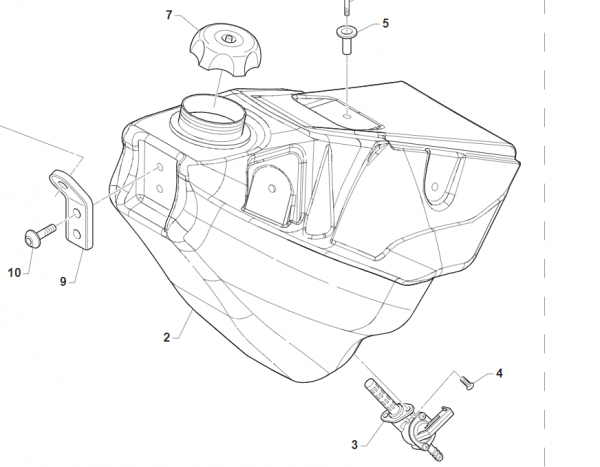 7
5
10
9
2
4
3