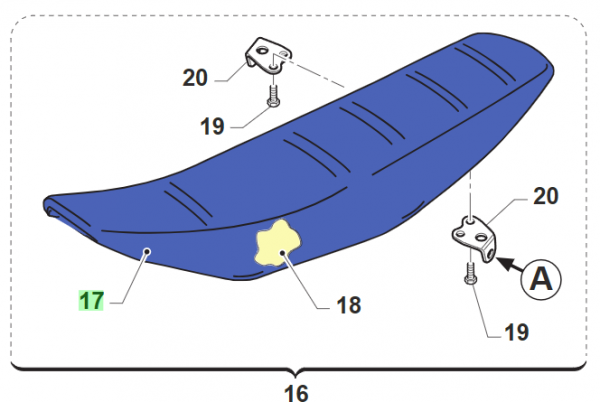 20
19
20
A
17
18
19
16