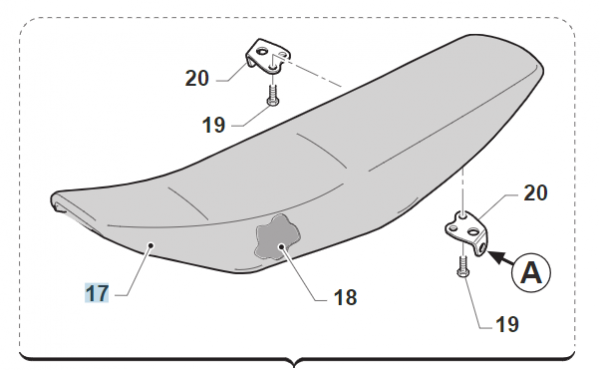 20
19
20
A
17
18
19