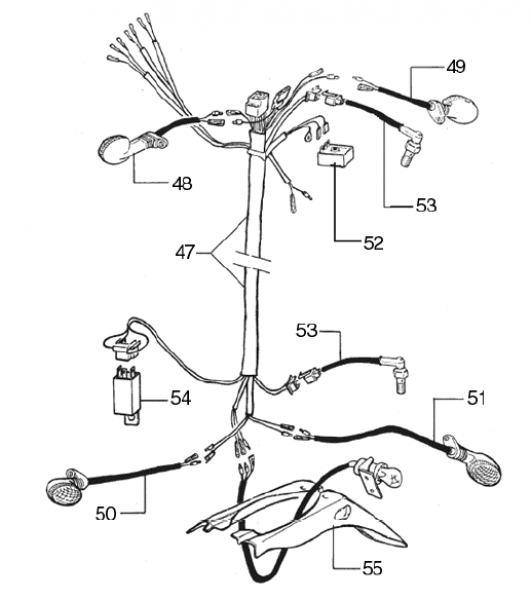 49
48
53
52
47
53
54
51
50
55