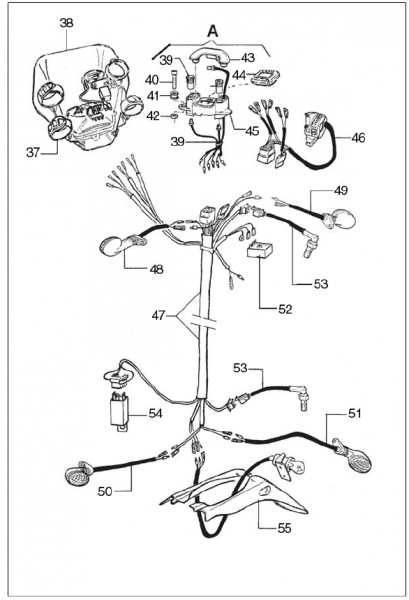 38
A
39
43
40
44
41
42
45
39
46
37
49
48
53
52
47
53
54
51
50
55